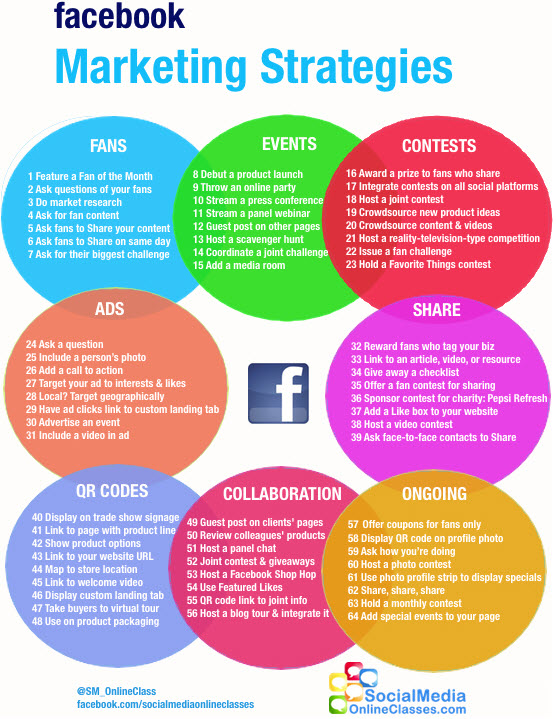 facebook
Marketing Strategies

FANS

1 Feature a Fan of the Month
2 Ask questions of your fans
3 Do market research
4 Ask for fan content
5 Ask fans to Share your content
6 Ask fans to Share on same day
7 Ask for their biggest challenge

EVENTS

8 Debut a product launch
9 Throw an online party
10 Stream a press conference
11 Stream a panel webinar
12 Guest post on other pages
13 Host a scavenger hunt
14 Coordinate a joint challenge
15 Add a media room

CONTESTS

16 Award a prize to fans who share
17 Integrate contests on all social platforms
18 Host a joint contest
19 Crowdsource new product ideas
20 Crowdsource content & videos
21 Host a reality-television-type competition
22 Issue a fan challenge
23 Hold a Favorite Things contest

ADS

24 Ask a question
25 Include a person's photo
26 Add a call to action
27 Target your ad to interests & likes
28 Local? Target geographically
29 Have ad clicks link to custom landing tab
30 Advertise an event
31 Include a video in ad

f

SHARE

32 Reward fans who tag your biz
33 Link to an article, video, or resource
34 Give away a checklist
35 Offer a fan contest for sharing
36 Sponsor contest for charity: Pepsi Refresh
37 Add a Like box to your website
38 Host a video contest
39 Ask face-to-face contacts to Share

QR CODES

40 Display on trade show signage
41 Link to page with product line
42 Show product options
43 Link to your website URL
44 Map to store location
45 Link to welcome video
46 Display custom landing tab
47 Take buyers to virtual tour
48 Use on product packaging

COLLABORATION

49 Guest post on clients' pages
50 Review colleagues' products
51 Host a panel chat
52 Joint contest & giveaways
53 Host a Facebook Shop Hop
54 Use Featured Likes
55 QR code link to joint info
56 Host a blog tour & integrate it

ONGOING

57 Offer coupons for fans only
58 Display QR code on profile photo
59 Ask how you're doing
60 Host a photo contest
61 Use photo profile strip to display specials
62 Share, share, share
63 Hold a monthly contest
64 Add special events to your page

@SM_OnlineClass
facebook.com/socialmediaonlineclasses

SocialMedia
OnlineClasses.com